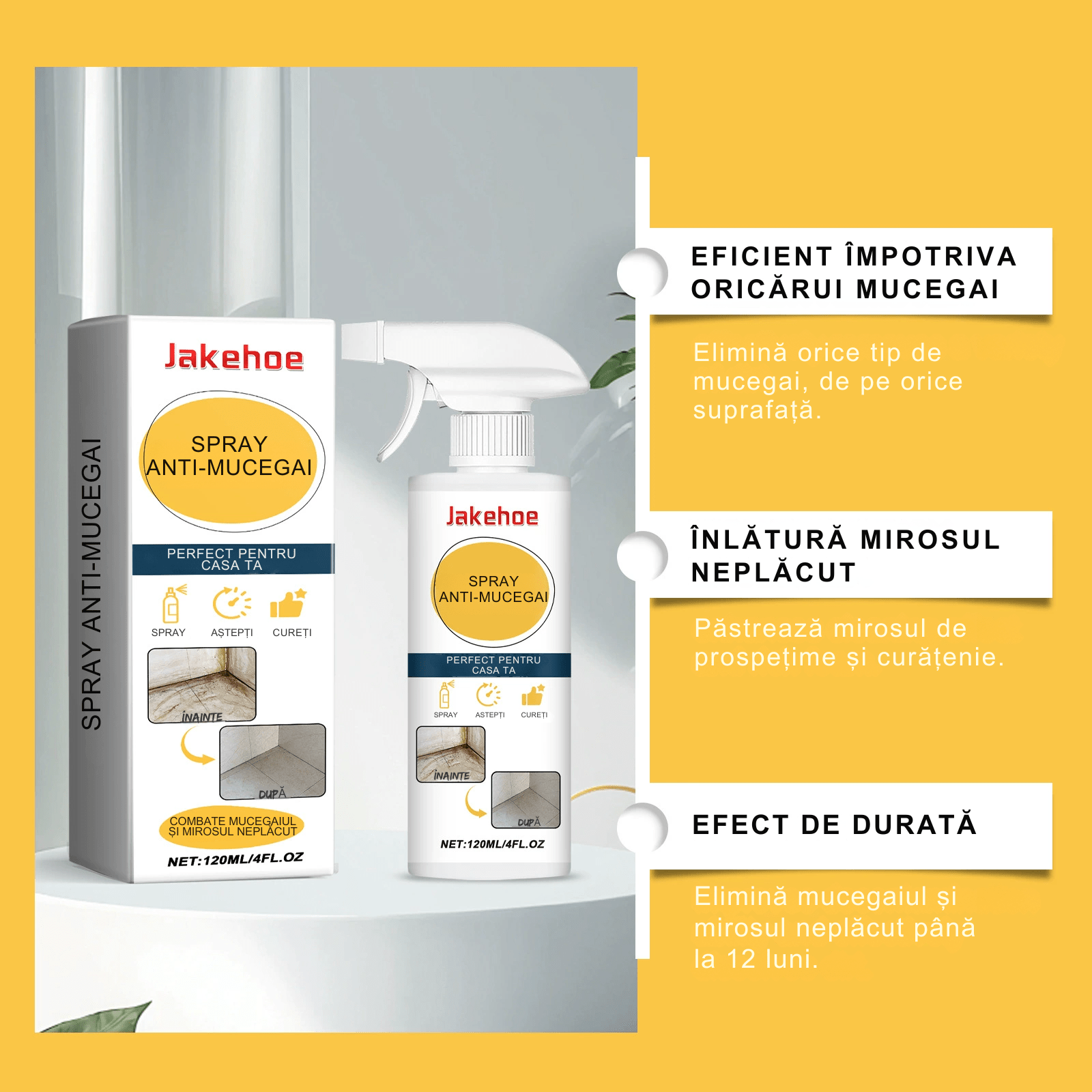 SPRAY ANTI-MUCEGAI

Jakehoe

SPRAY ANTI-MUCEGAI

PERFECT PENTRU CASA TA

SPRAY AȘTEPȚI CUREȚI

ÎNAINTE

DUPĂ

COMBATE MUCEGAIUL ȘI MIROSUL NEPLĂCUT

NET:120ML/4FL.OZ

Jakehoe

SPRAY ANTI-MUCEGAI

PERFECT PENTRU CASA TA

SPRAY AȘTEPȚI CUREȚI

ÎNAINTE

DUPĂ

NET:120ML/4FL.OZ

EFICIENT ÎMPOTRIVA ORICĂRUI MUCEGAI

Elimină orice tip de mucegai, de pe orice suprafață.

ÎNLĂTURĂ MIROSUL NEPLĂCUT

Păstrează mirosul de prospețime și curățenie.

EFECT DE DURATĂ

Elimină mucegaiul și mirosul neplăcut până la 12 luni.